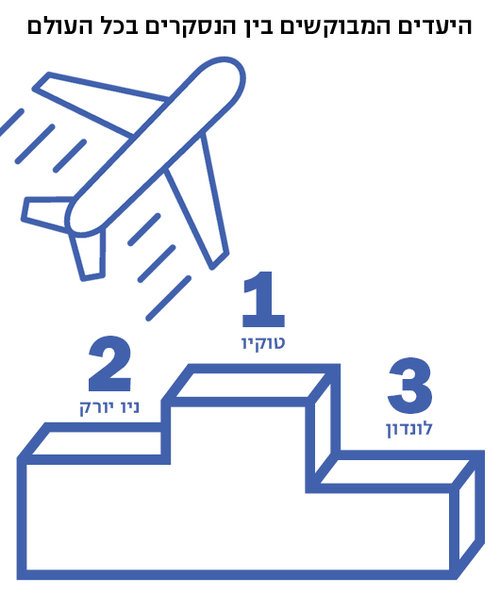 היעדים המבוקשים בין הנסקרים בכל העולם

1
טוקיו

2
ניו יורק

3
לונדון